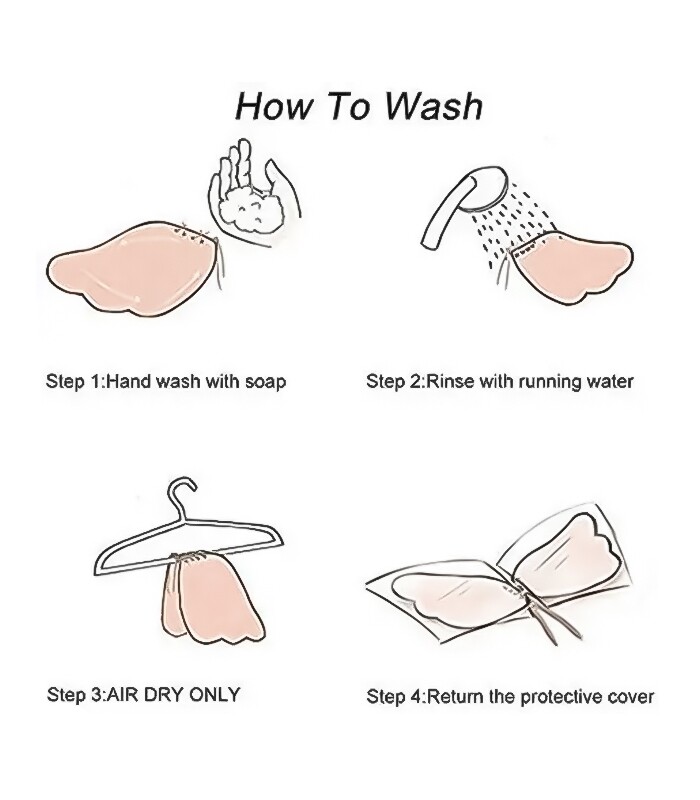 How To Wash

Step 1:Hand wash with soap

Step 2:Rinse with running water

Step 3:AIR DRY ONLY

Step 4:Return the protective cover